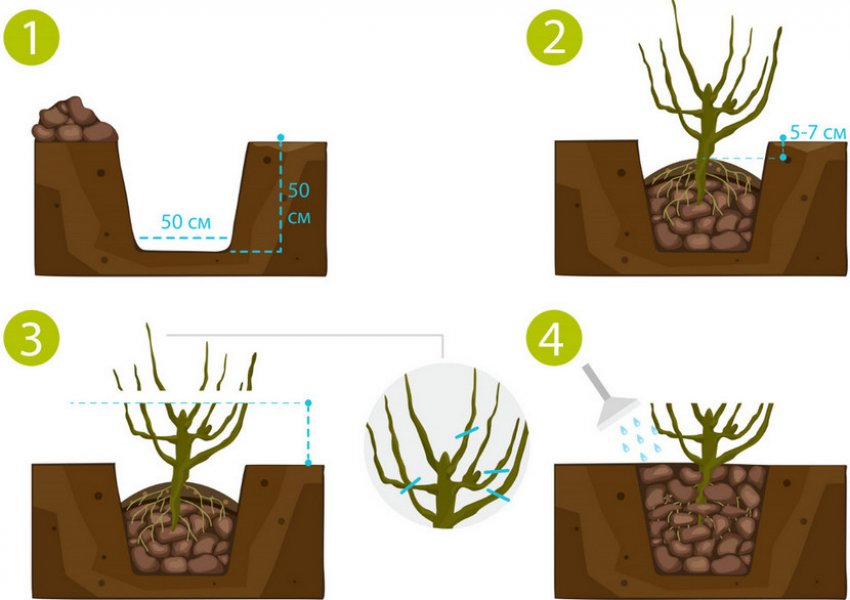 1

50 см

50 см

2

5-7 см

3

4